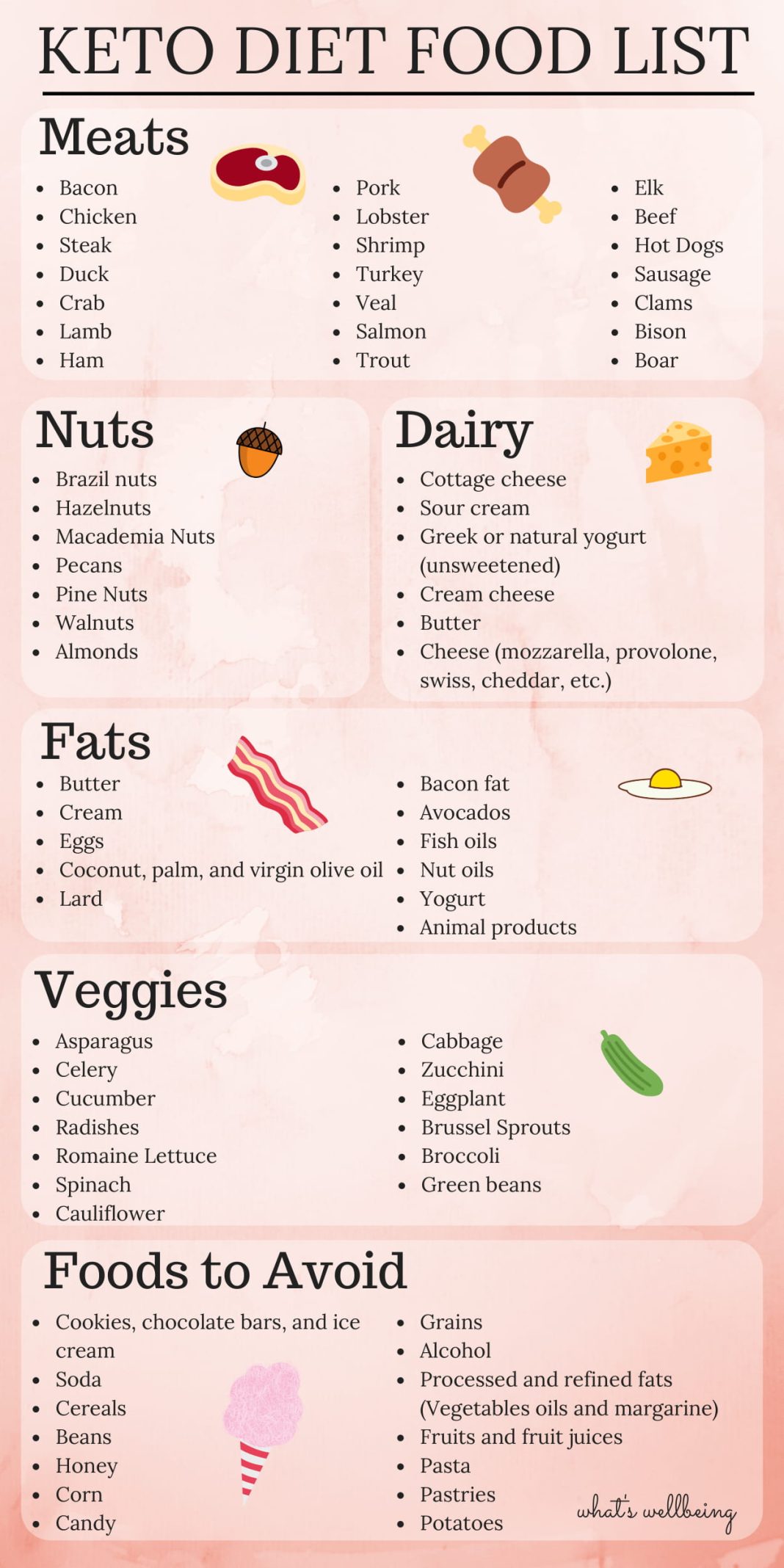 KETO DIET FOOD LIST

Meats

- Bacon
- Chicken
- Steak
- Duck
- Crab
- Lamb
- Ham

- Pork
- Lobster
- Shrimp
- Turkey
- Veal
- Salmon
- Trout

- Elk
- Beef
- Hot Dogs
- Sausage
- Clams
- Bison
- Boar

Nuts

- Brazil nuts
- Hazelnuts
- Macademia Nuts
- Pecans
- Pine Nuts
- Walnuts
- Almonds

Dairy

- Cottage cheese
- Sour cream
- Greek or natural yogurt (unsweetened)
- Cream cheese
- Butter
- Cheese (mozzarella, provolone, swiss, cheddar, etc.)

Fats

- Butter
- Cream
- Eggs
- Coconut, palm, and virgin olive oil
- Lard

- Bacon fat
- Avocados
- Fish oils
- Nut oils
- Yogurt
- Animal products

Veggies

- Asparagus
- Celery
- Cucumber
- Radishes
- Romaine Lettuce
- Spinach
- Cauliflower

- Cabbage
- Zucchini
- Eggplant
- Brussel Sprouts
- Broccoli
- Green beans

Foods to Avoid

- Cookies, chocolate bars, and ice cream
- Soda
- Cereals
- Beans
- Honey
- Corn
- Candy

- Grains
- Alcohol
- Processed and refined fats (Vegetables oils and margarine)
- Fruits and fruit juices
- Pasta
- Pastries
- Potatoes

what's wellbeing